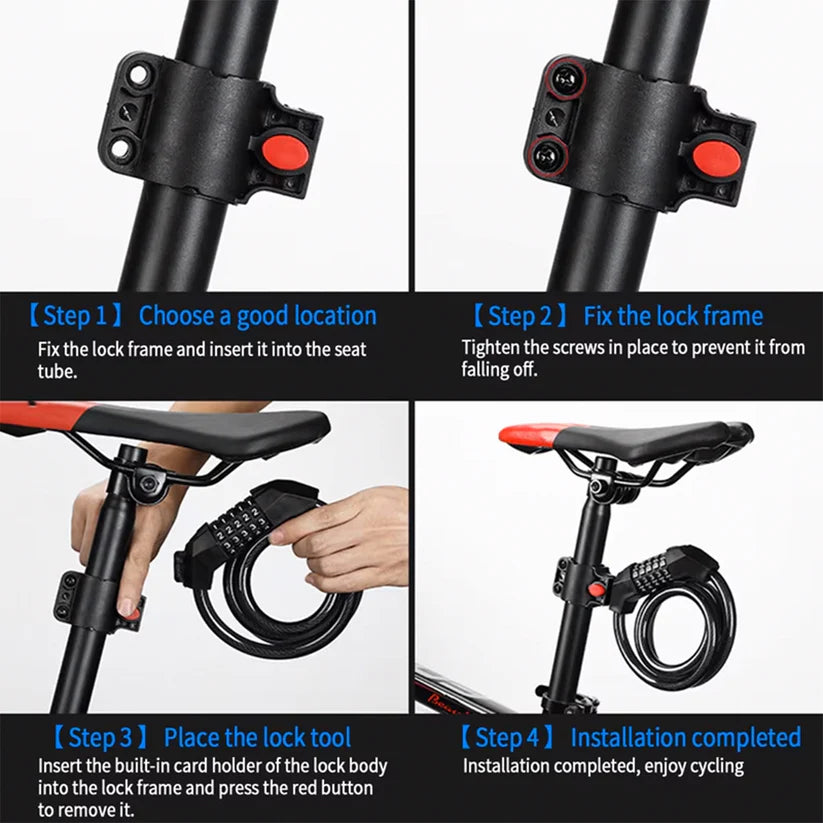 【Step 1】 Choose a good location
Fix the lock frame and insert it into the seat tube.

【Step 2】 Fix the lock frame
Tighten the screws in place to prevent it from falling off.

【Step 3】 Place the lock tool
Insert the built-in card holder of the lock body into the lock frame and press the red button to remove it.

【Step 4】 Installation completed
Installation completed, enjoy cycling